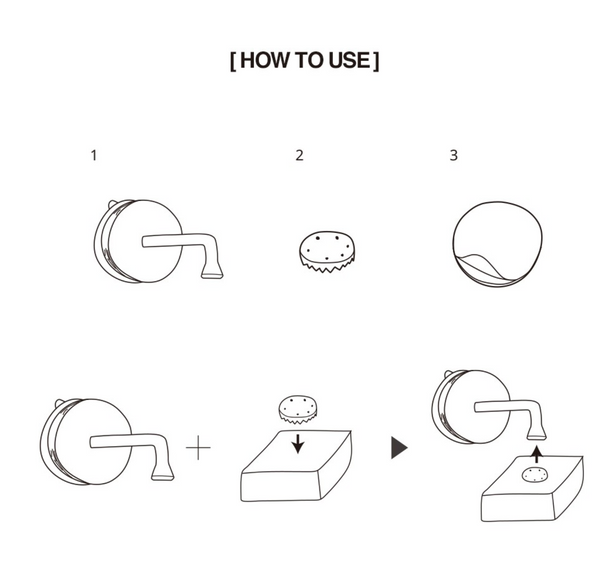 [ HOW TO USE ]

1

2

3